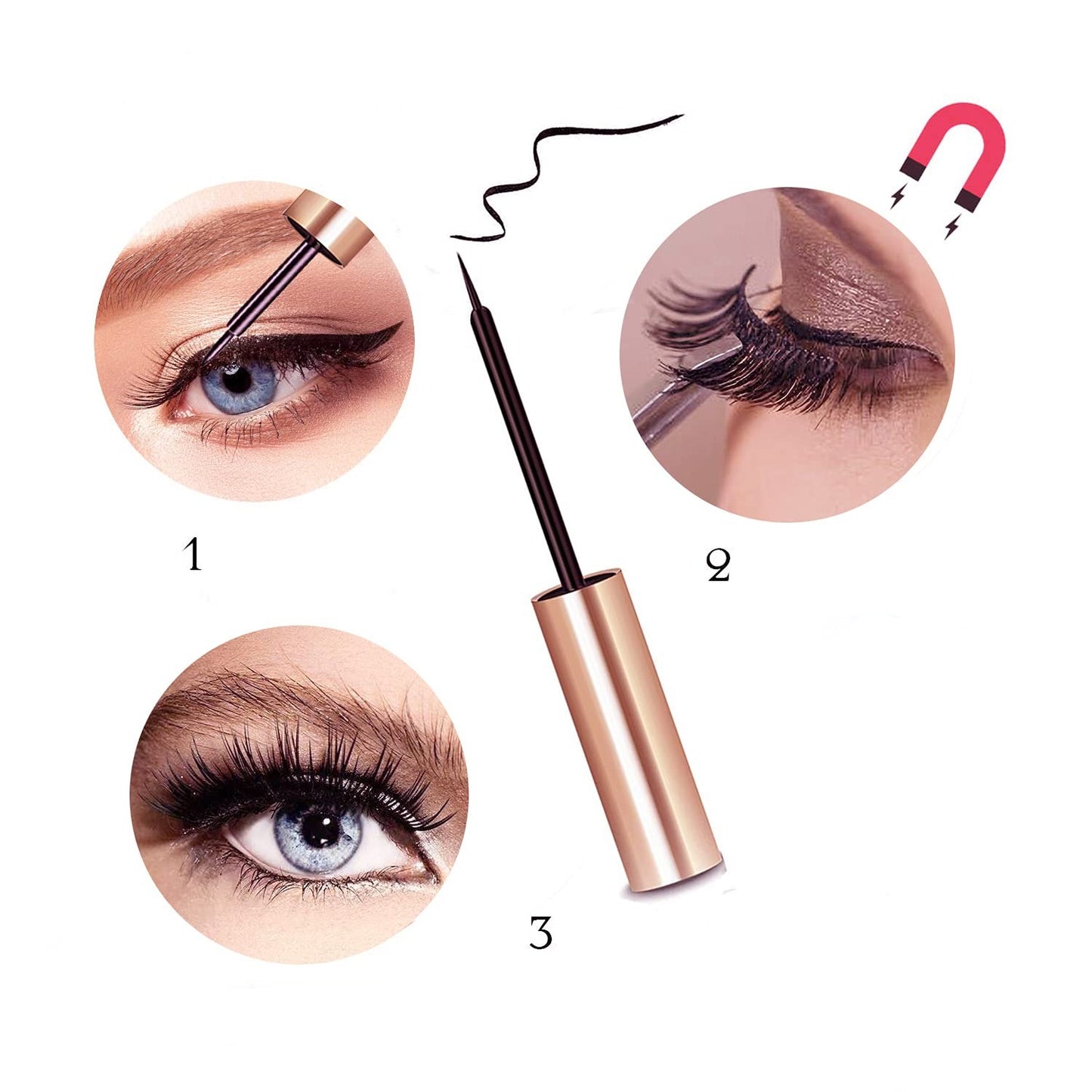 1

2

3