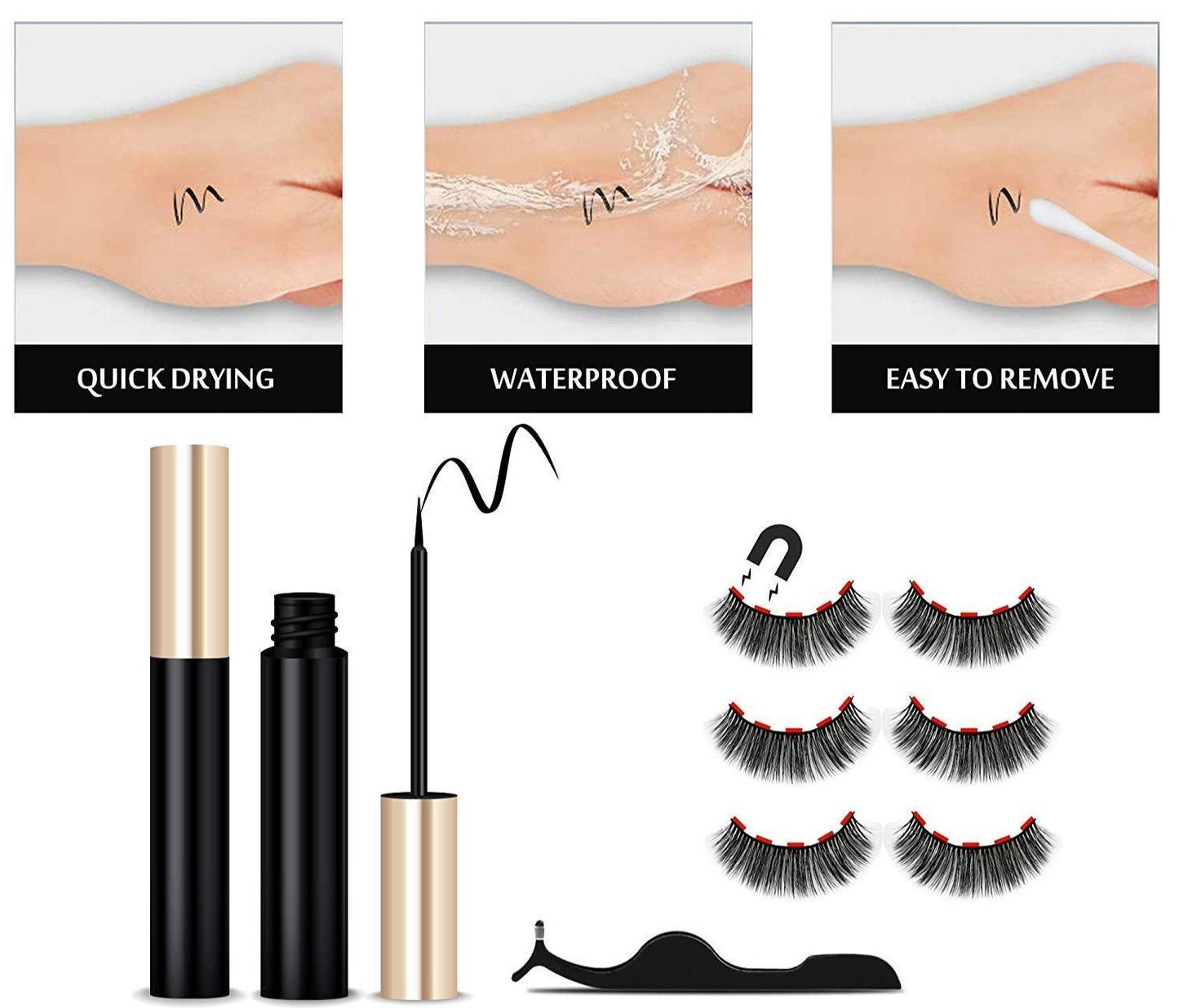 QUICK DRYING

WATERPROOF

EASY TO REMOVE